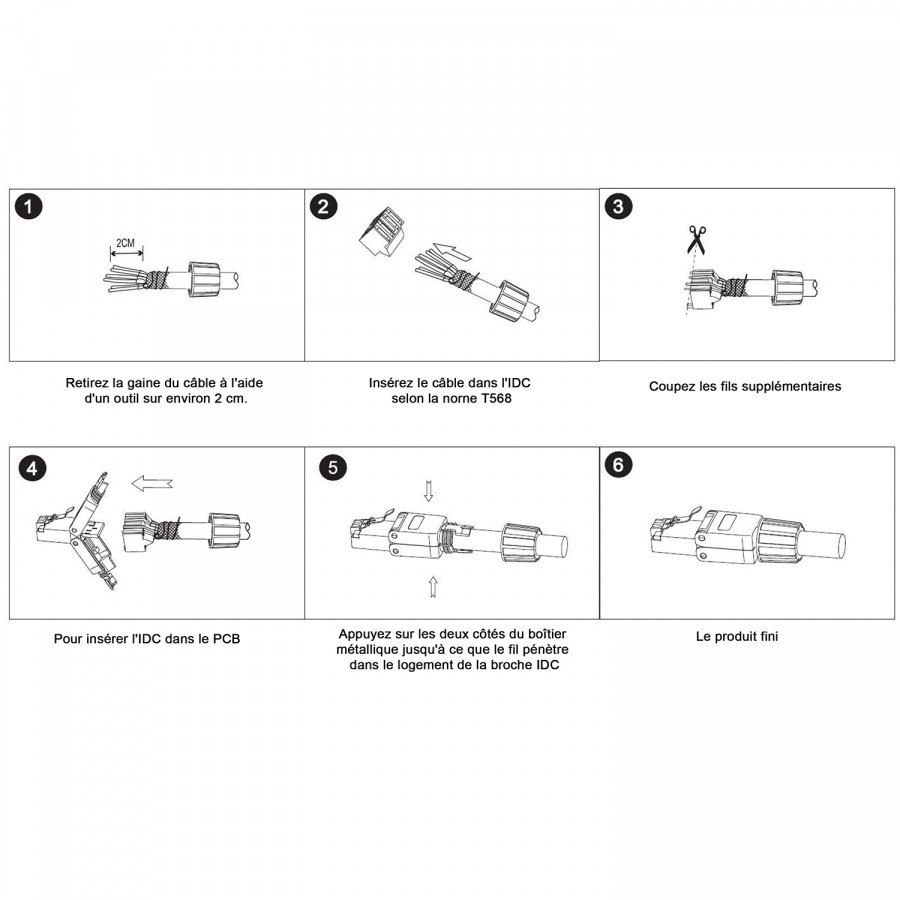 1

2CM

Retirez la gaine du câble à l'aide d'un outil sur environ 2 cm.

2

Insérez le câble dans l'IDC selon la norne T568

3

Coupez les fils supplémentaires

4

Pour insérer l'IDC dans le PCB

5

Appuyez sur les deux côtés du boîtier métallique jusqu'à ce que le fil pénètre dans le logement de la broche IDC

6

Le produit fini